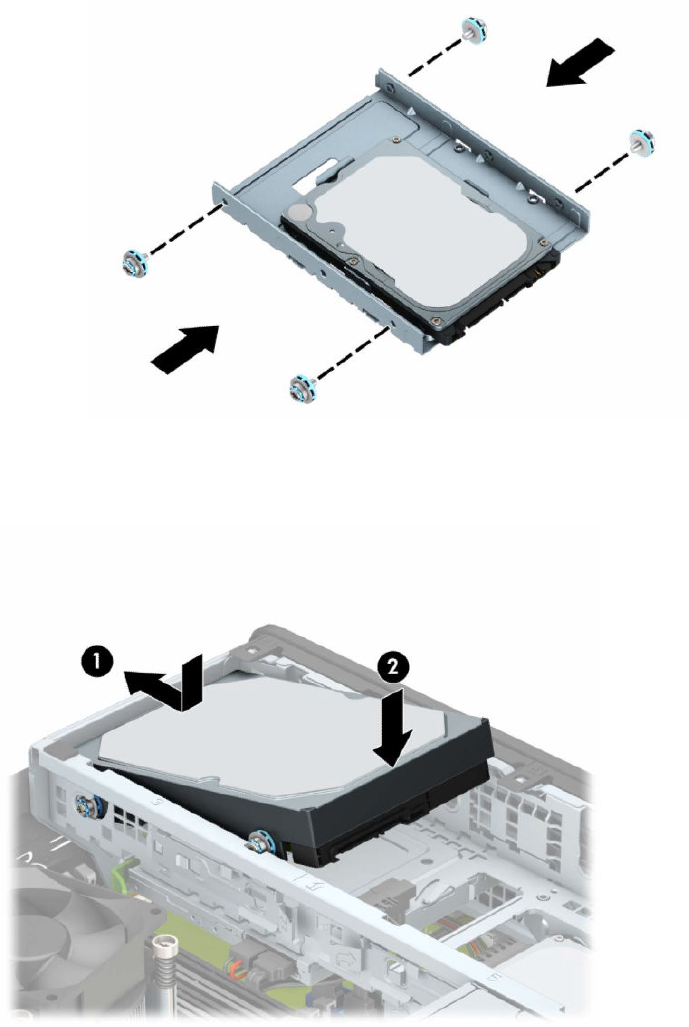 1

2