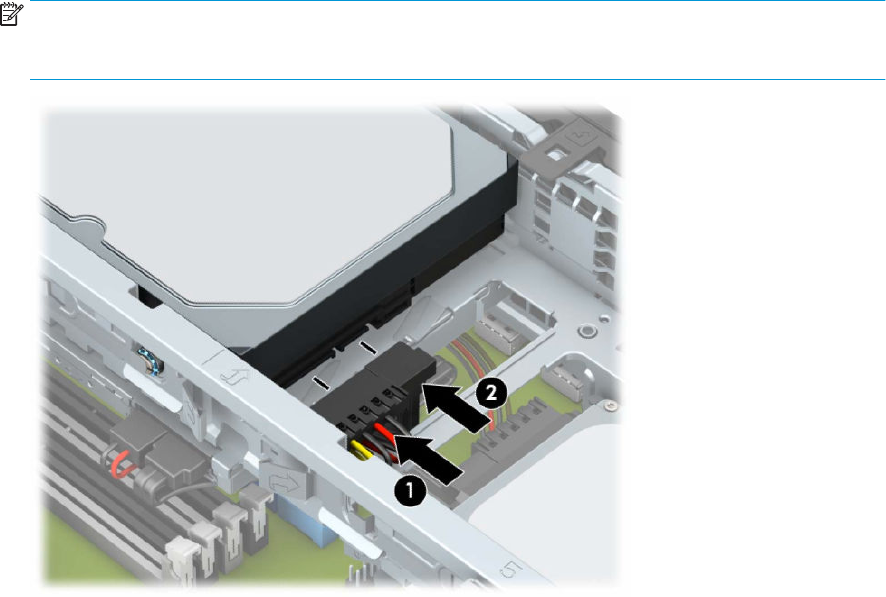 2

1