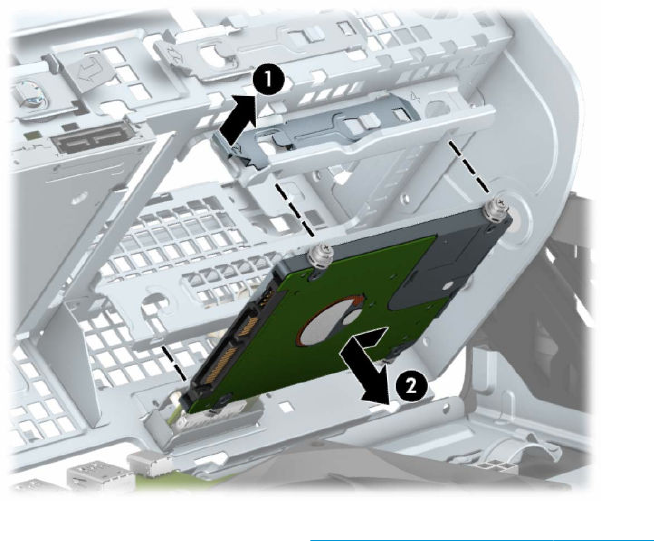 1

2