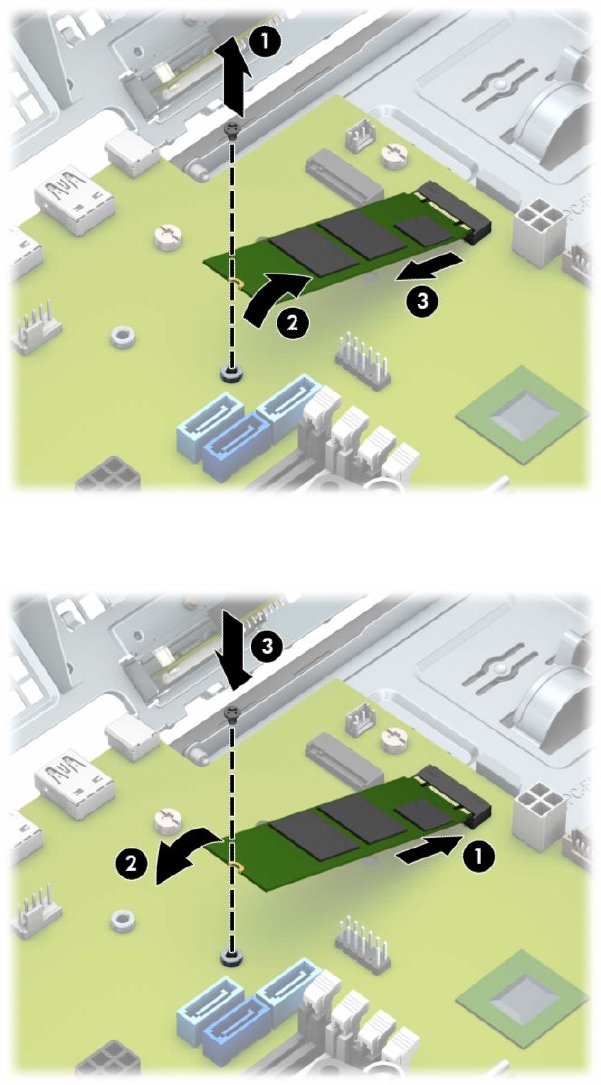 1
2
3

3
2
1