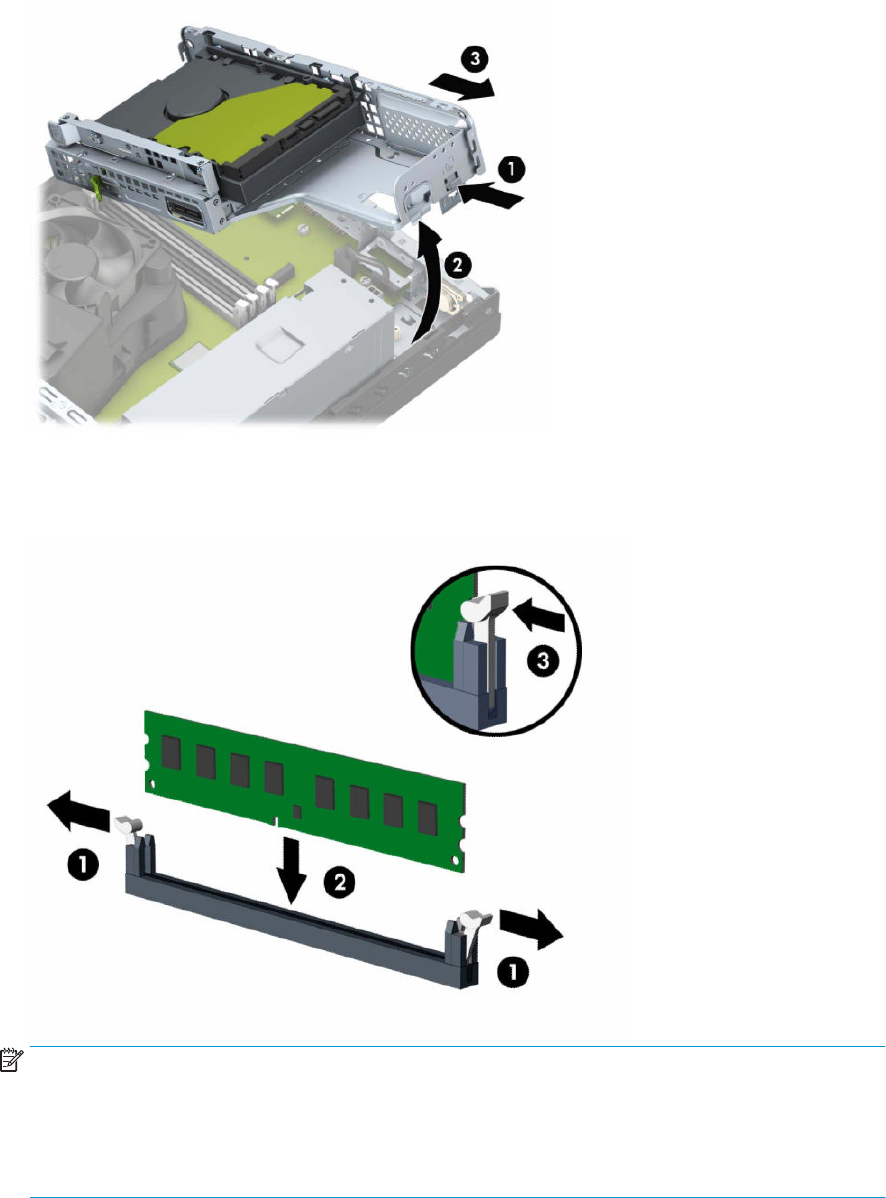 3

1

2

3

1

2

1