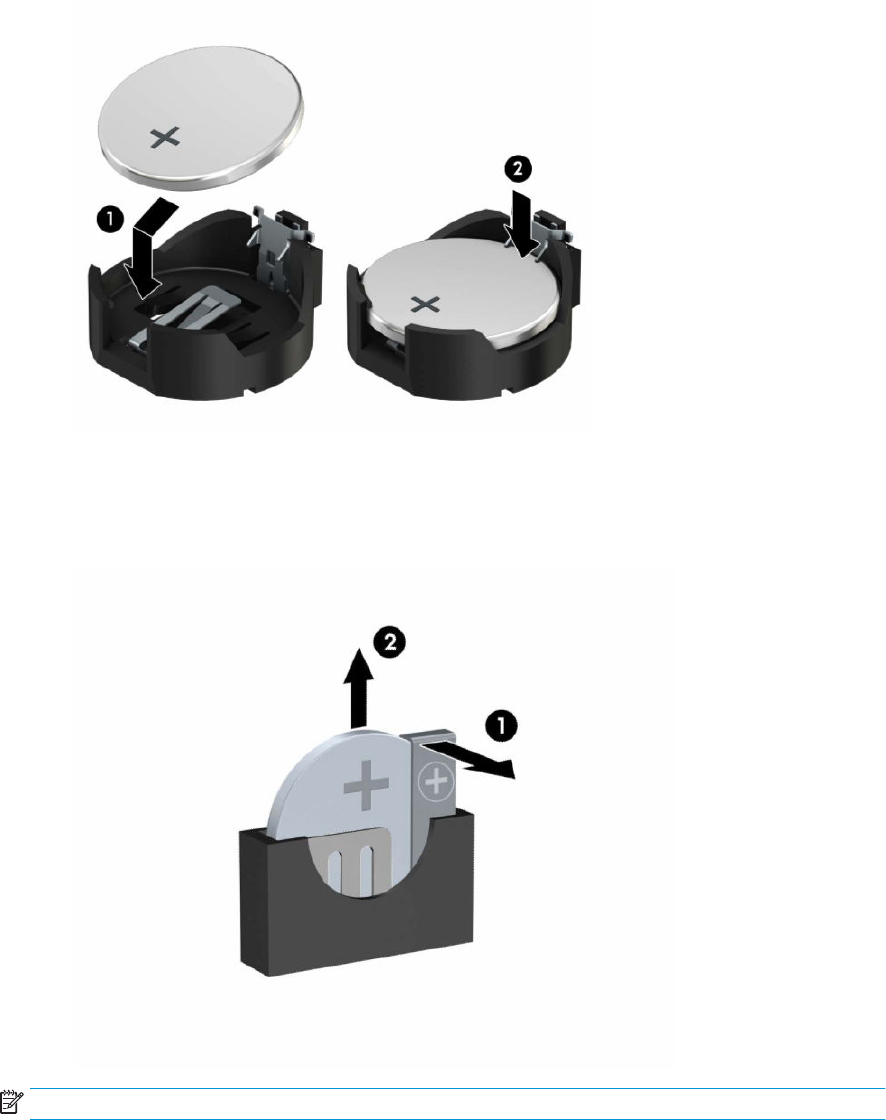 1
2
2
1