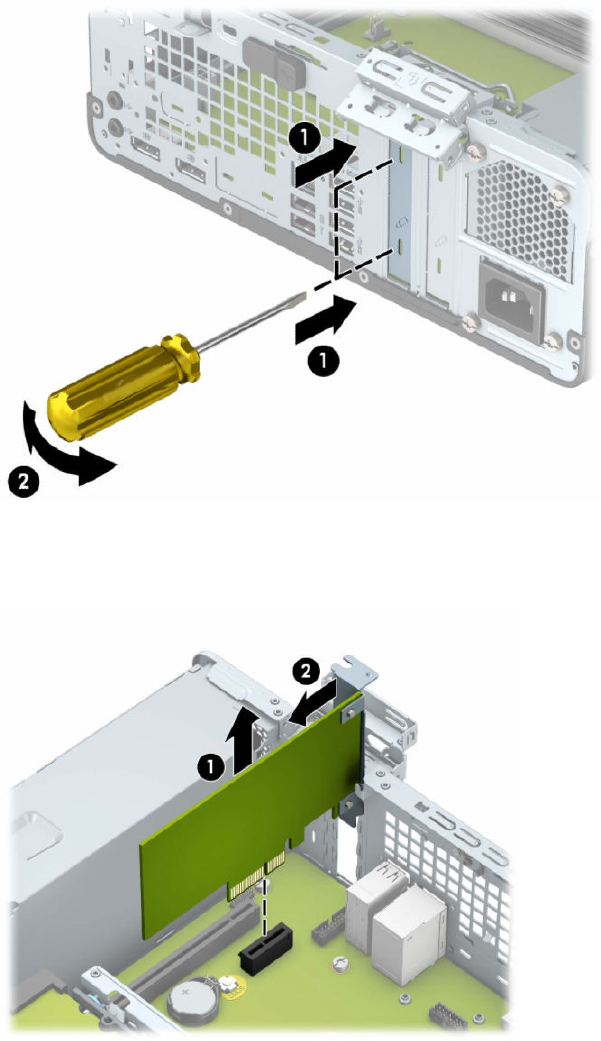 1
1
2
2
1