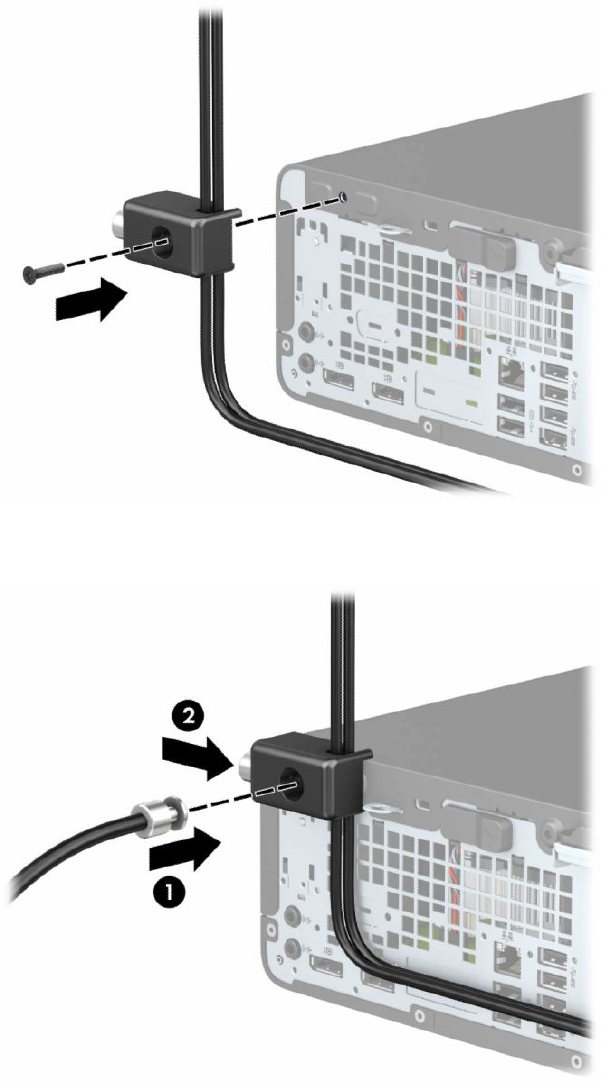 2

1