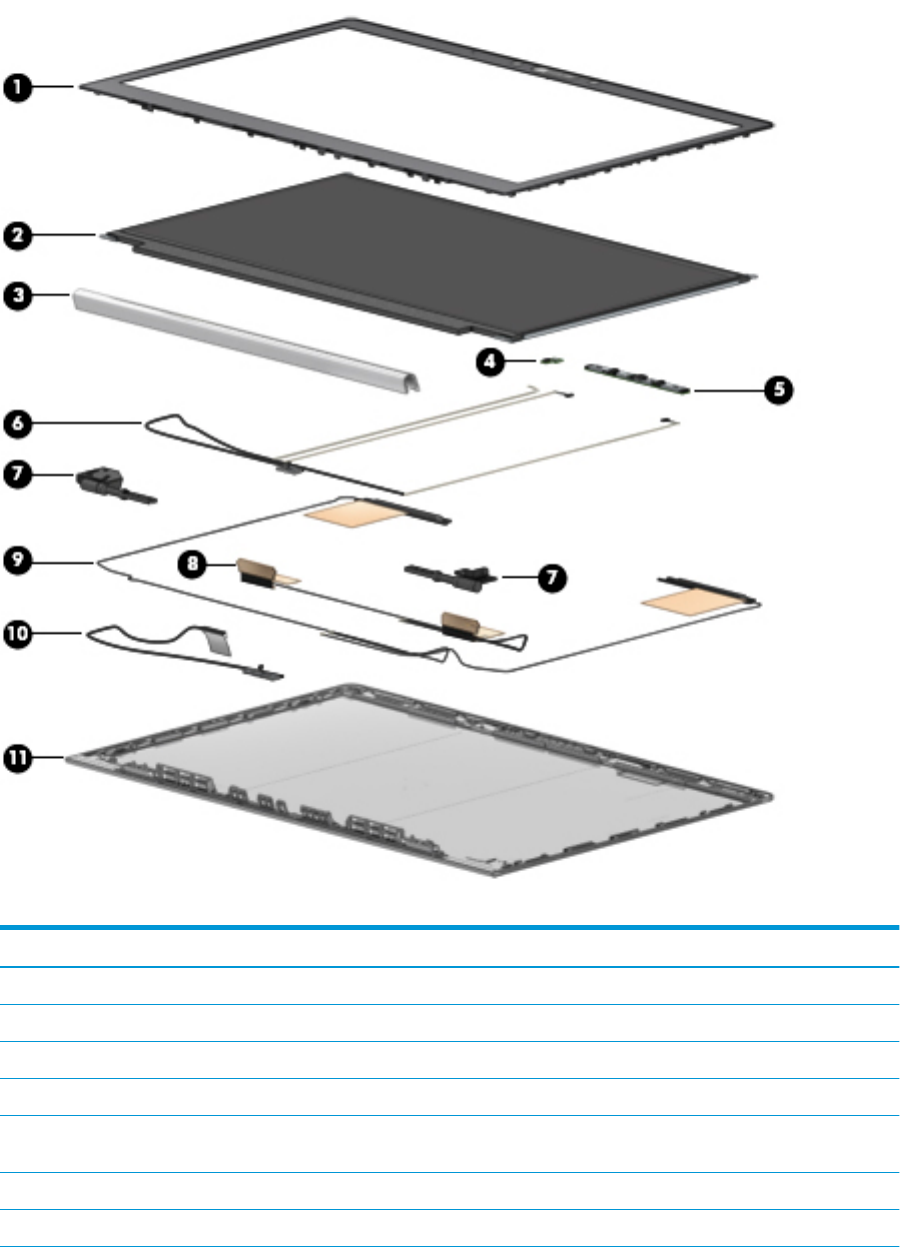 1
2
3
4
5
6
7
9
8
7
10
11