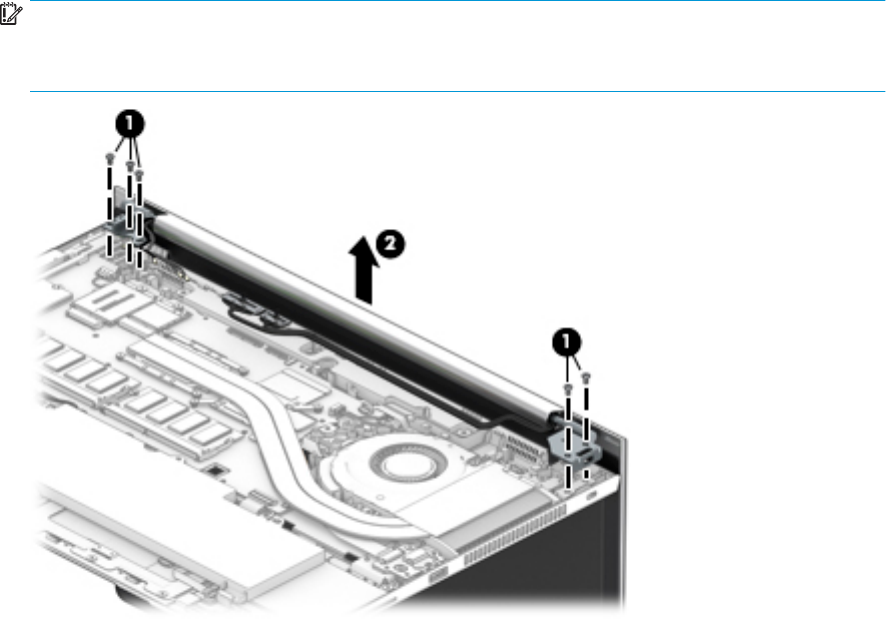 1

2

1