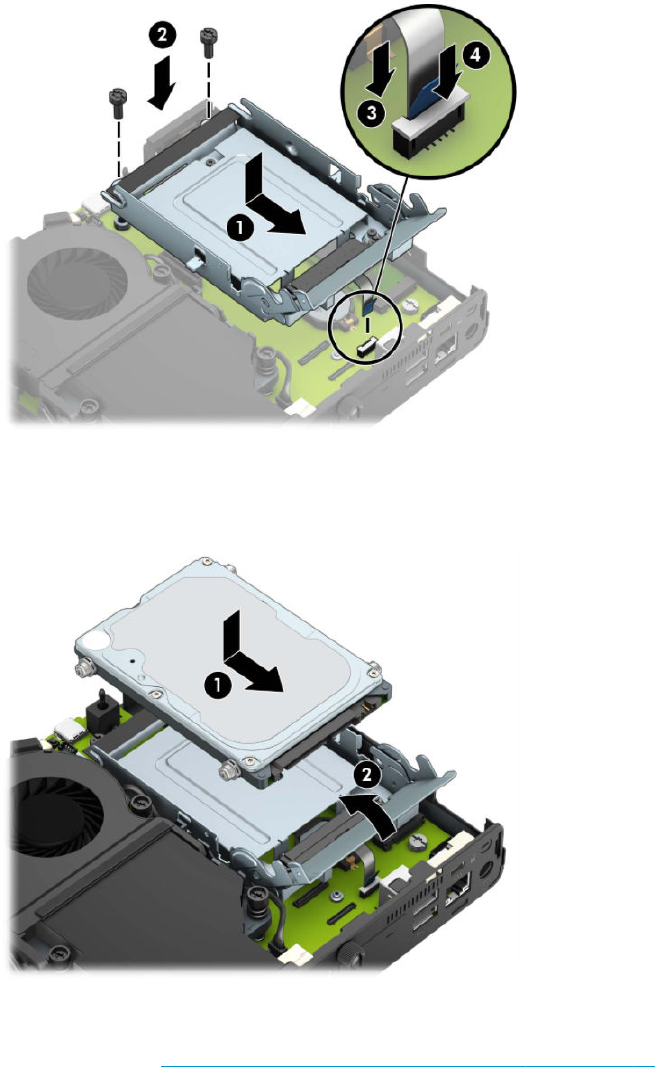 2
4
3
1
1
2