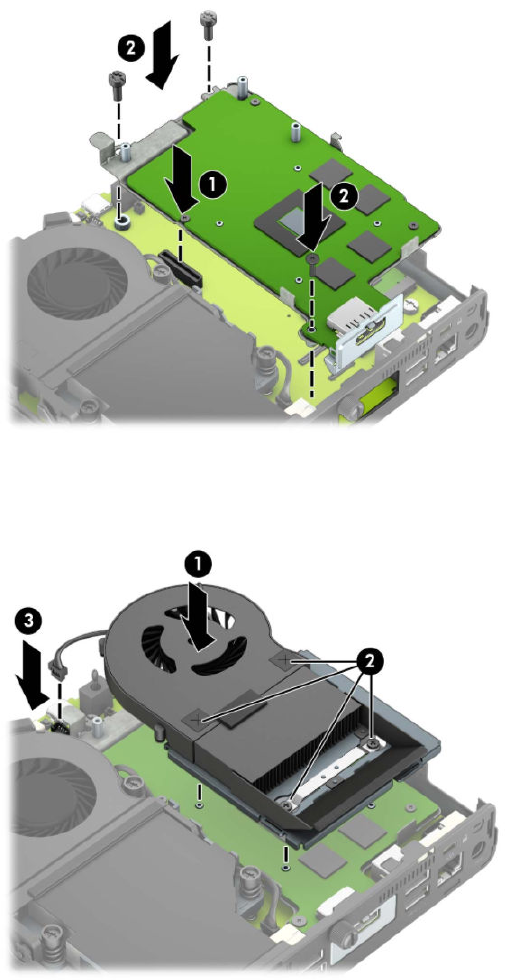 2
1
2

1
3
2