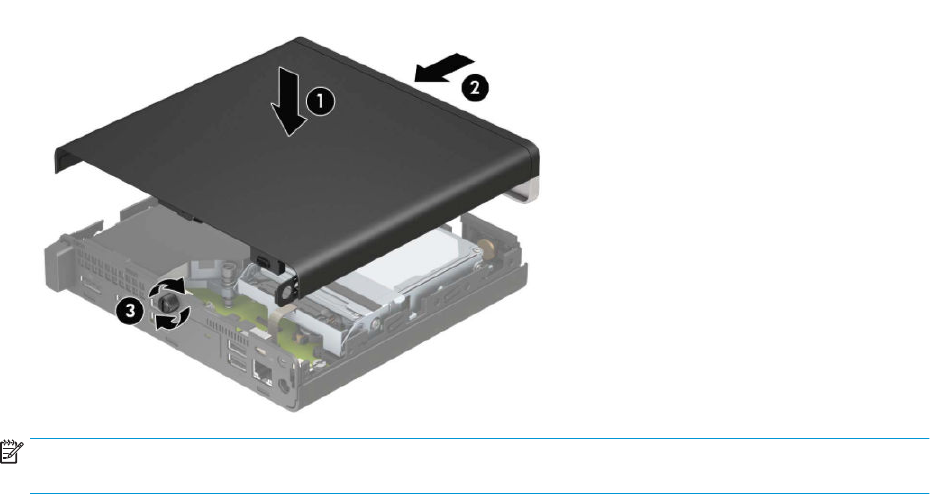 1

2

3