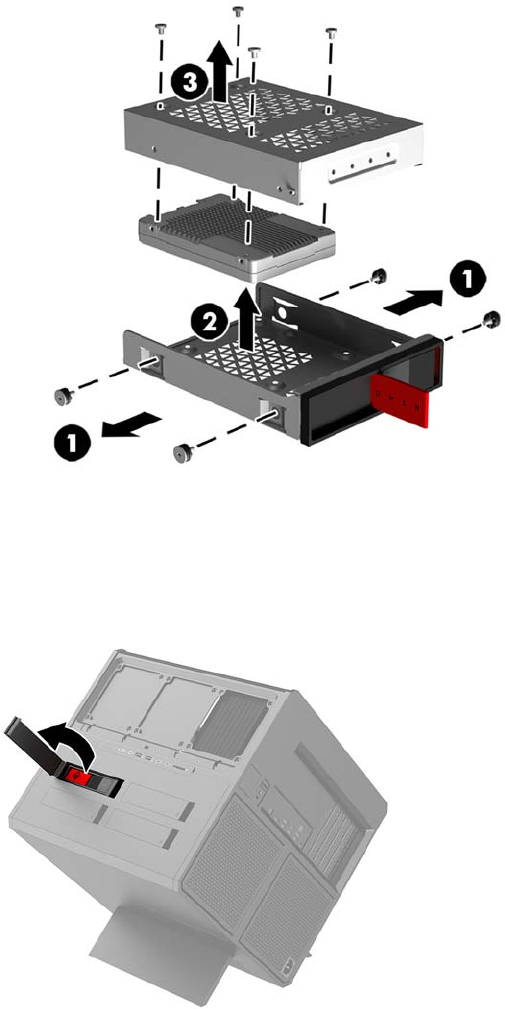 3
2
1
1