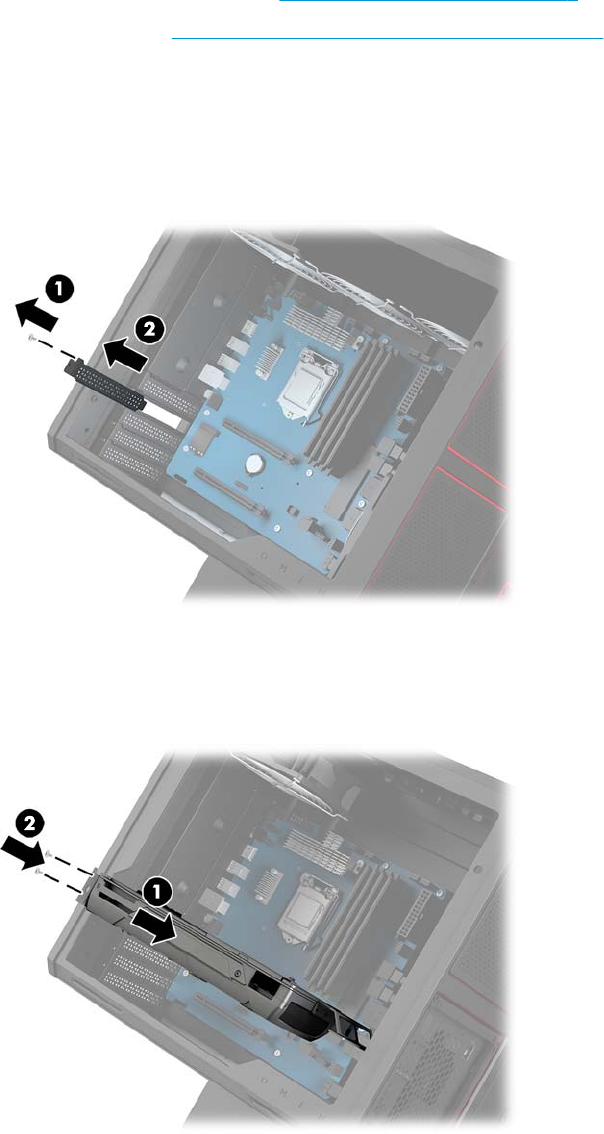 1

2

2

1