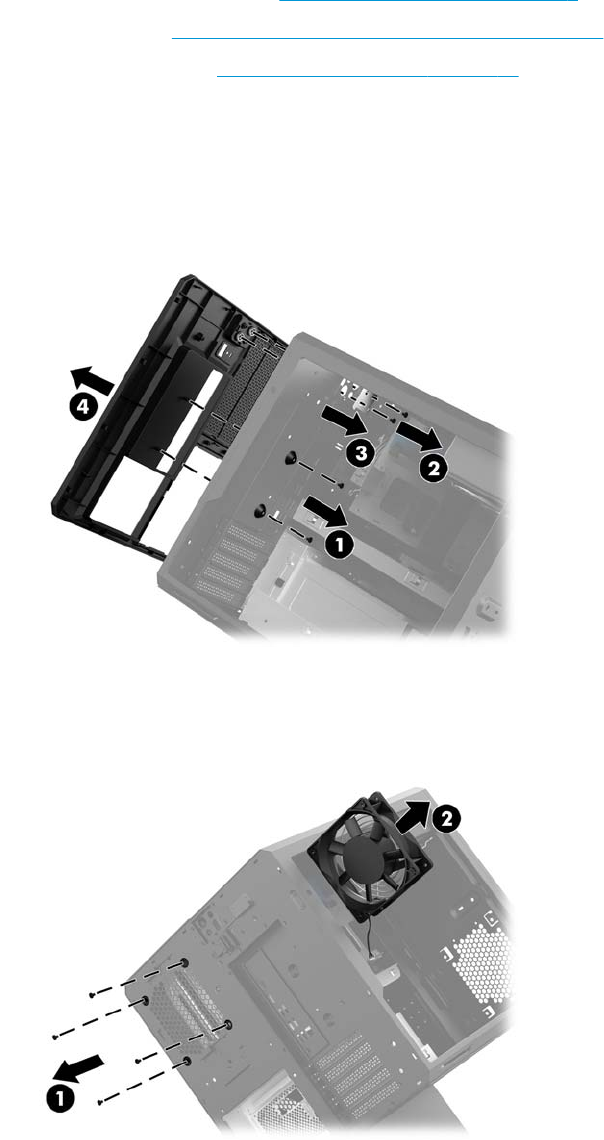 4
3
2
1
2
1