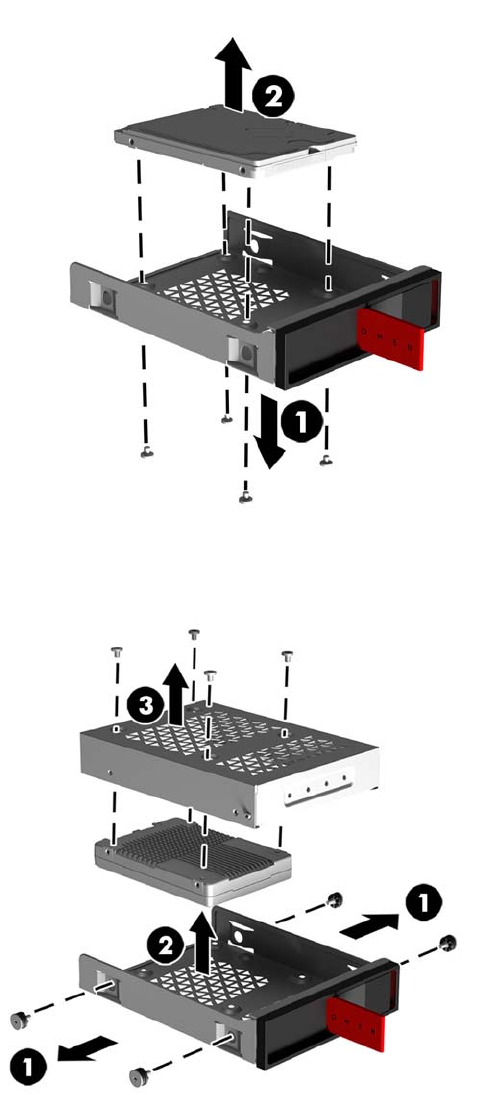 2
1
3
1
2
1