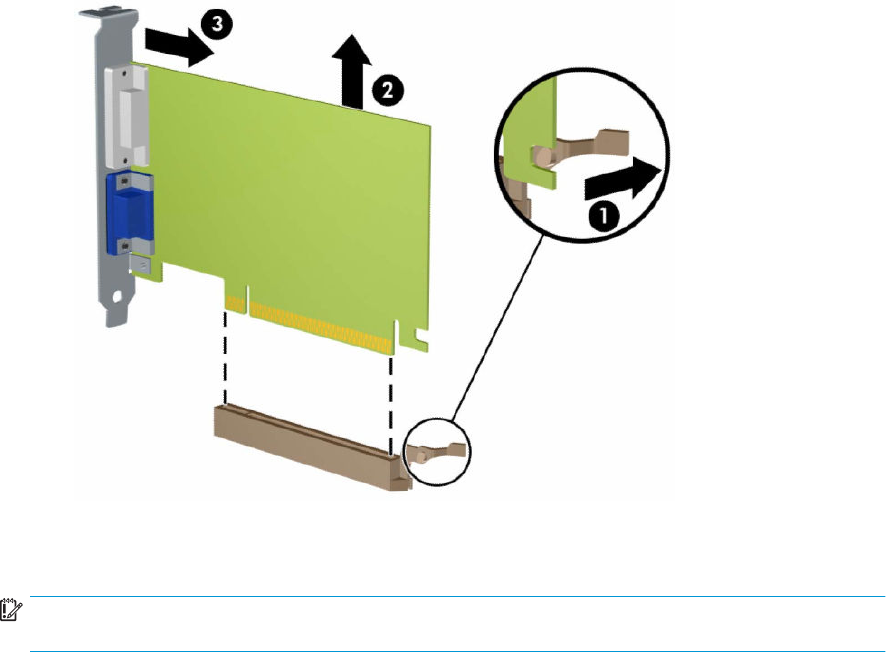 3
2
1