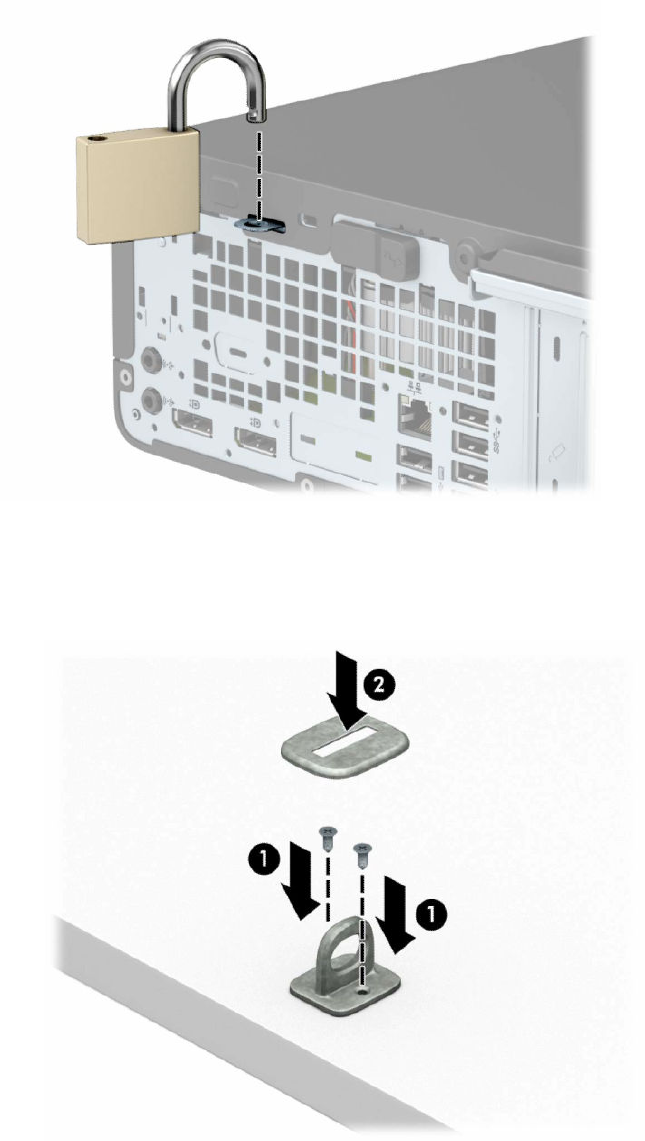 2

1

1