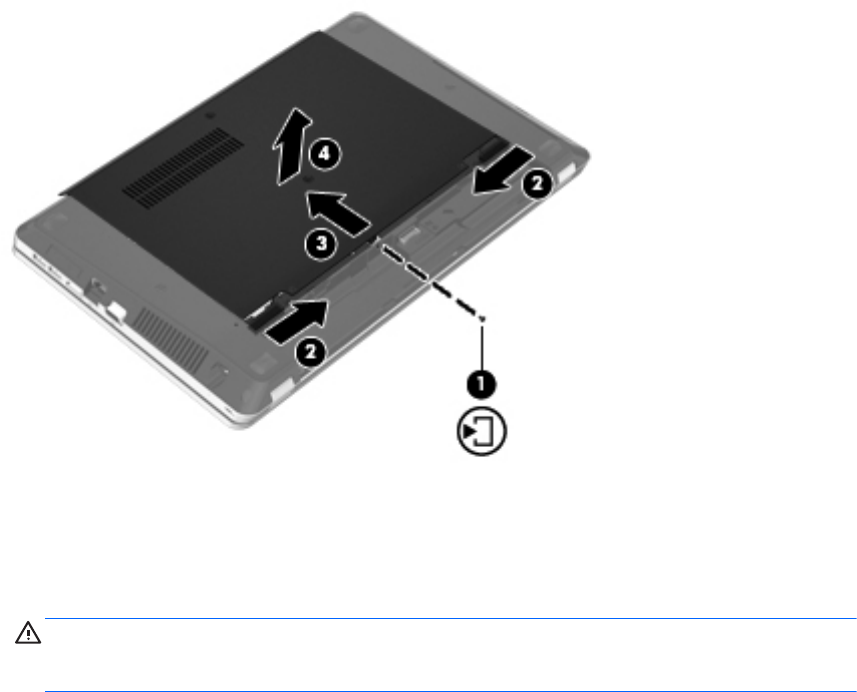 4
2
3
2
1