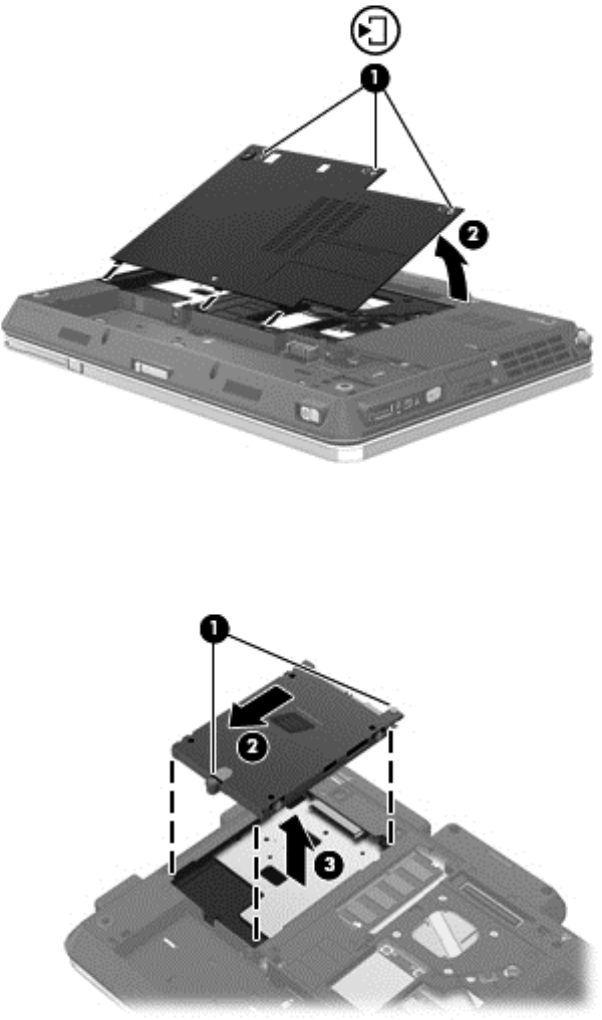 1
2
1
2
3