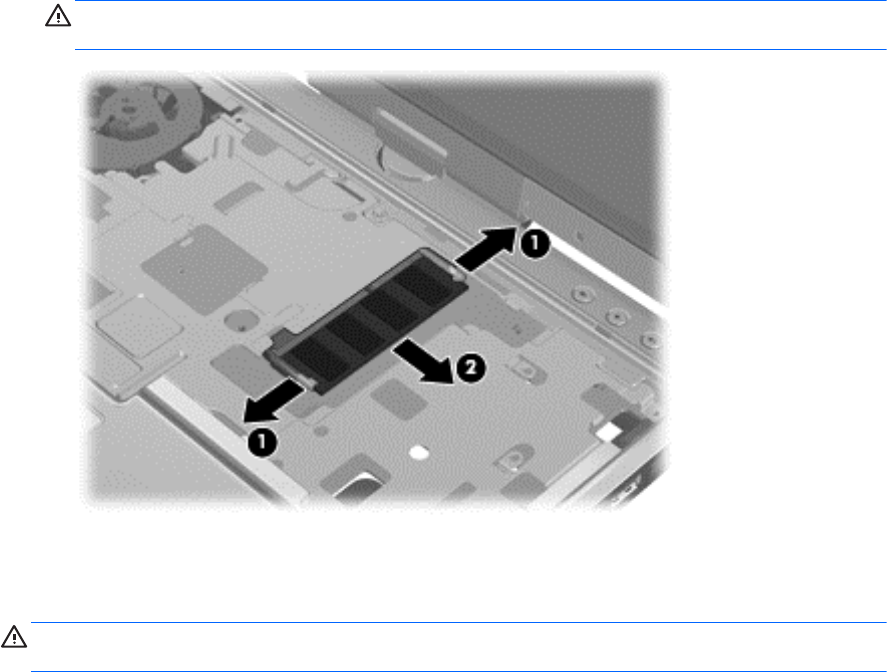 1

2

1