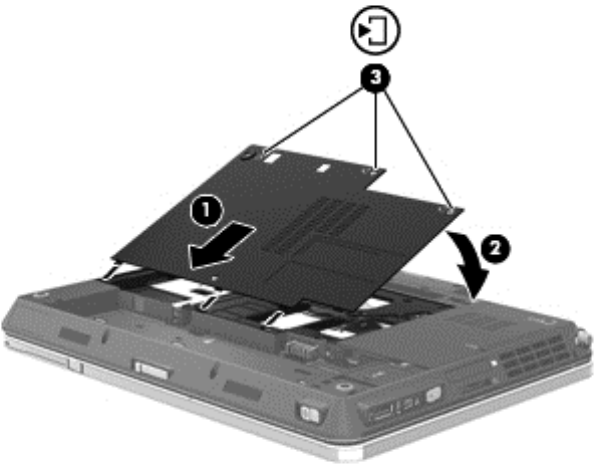 3

1

2