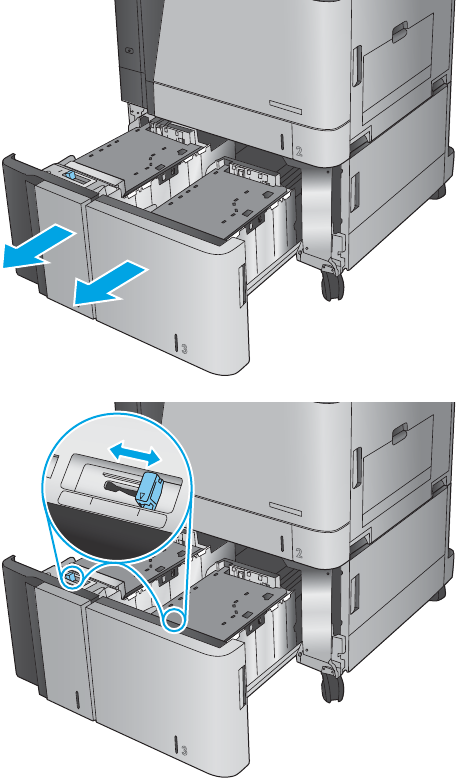 2

3

2

3