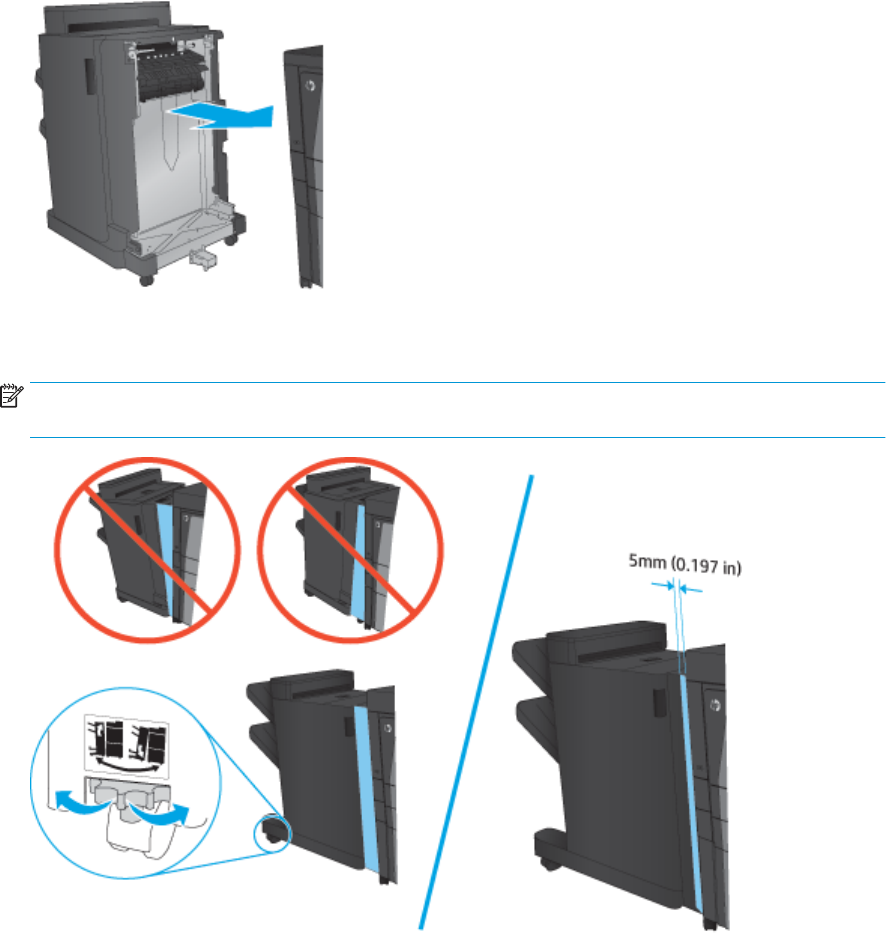 5mm (0.197 in)