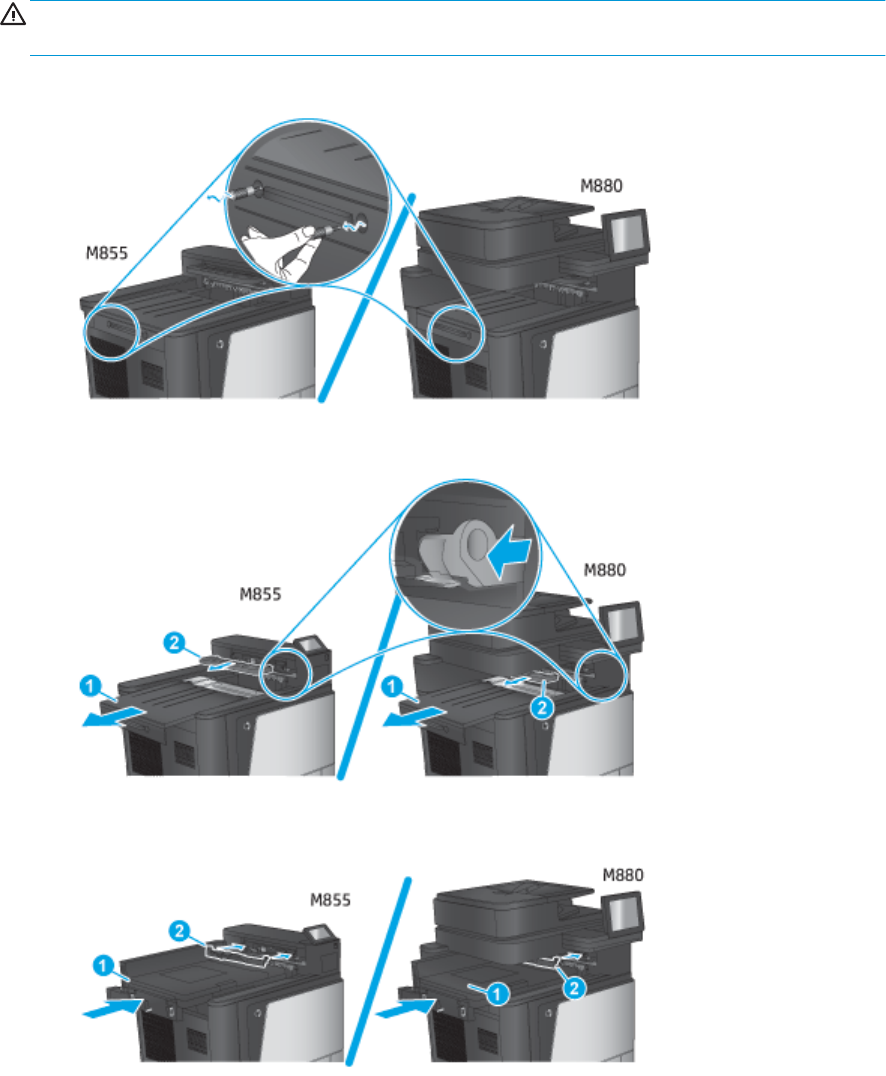 M855

M880

M855

M880

2

1

1

2

M855

M880

2

1

1

2