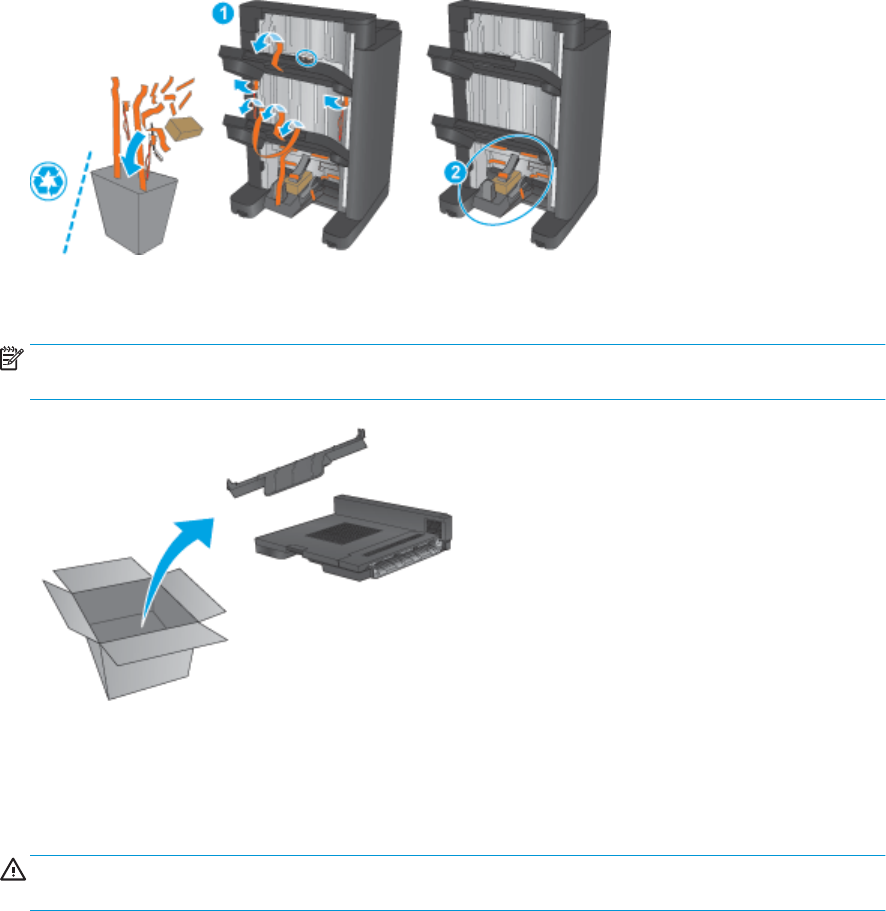 1

2