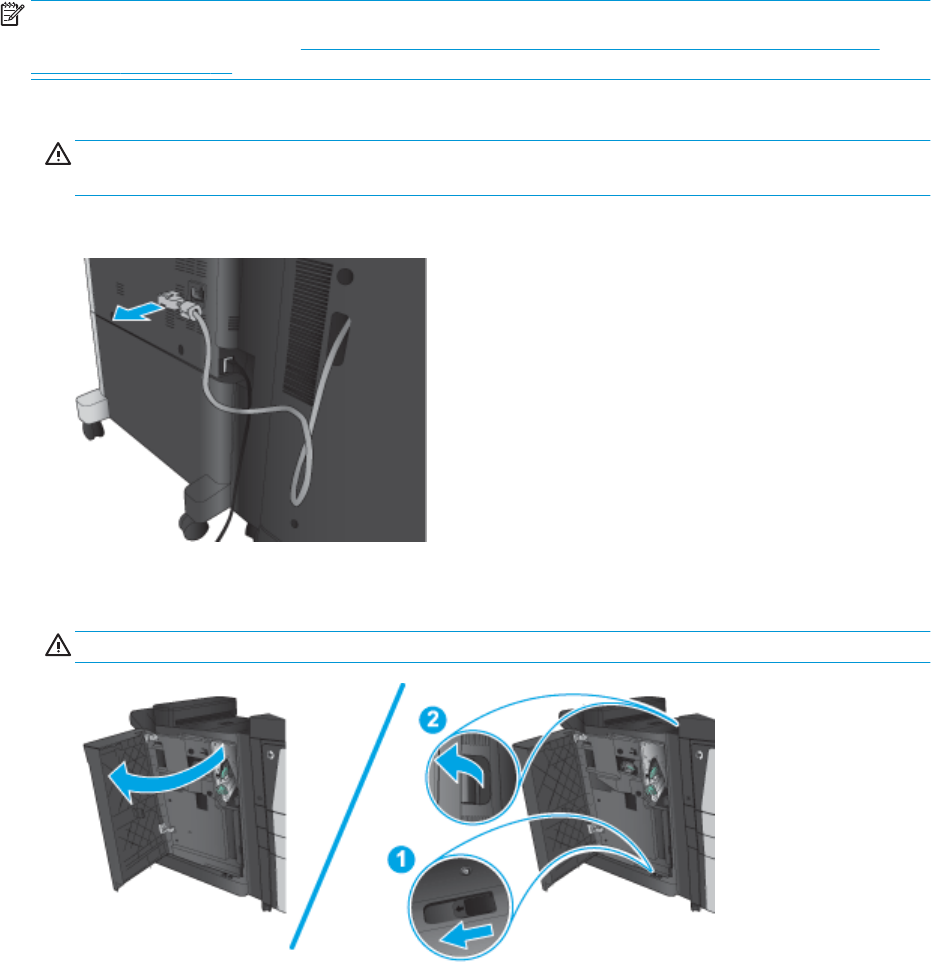 2
1