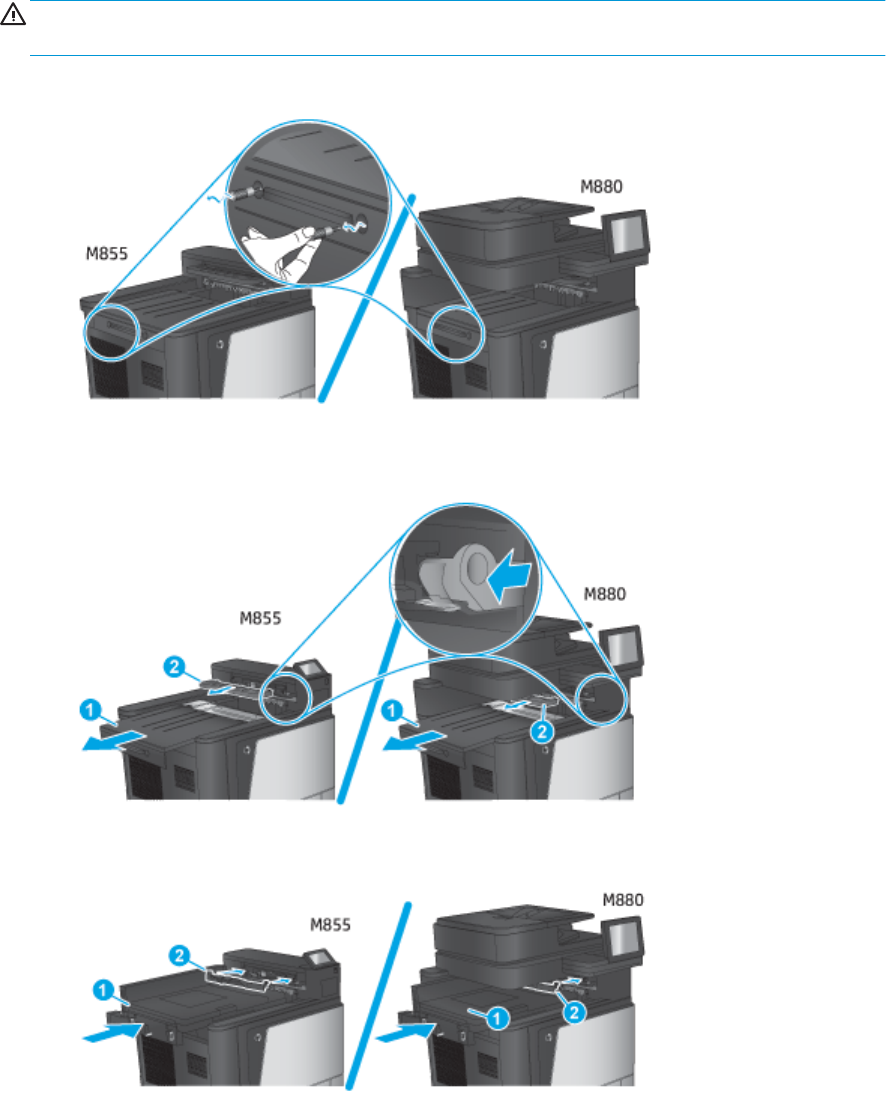 M855

M880

M855

M880

2

1

1

2

M855

M880

2

1

1

2