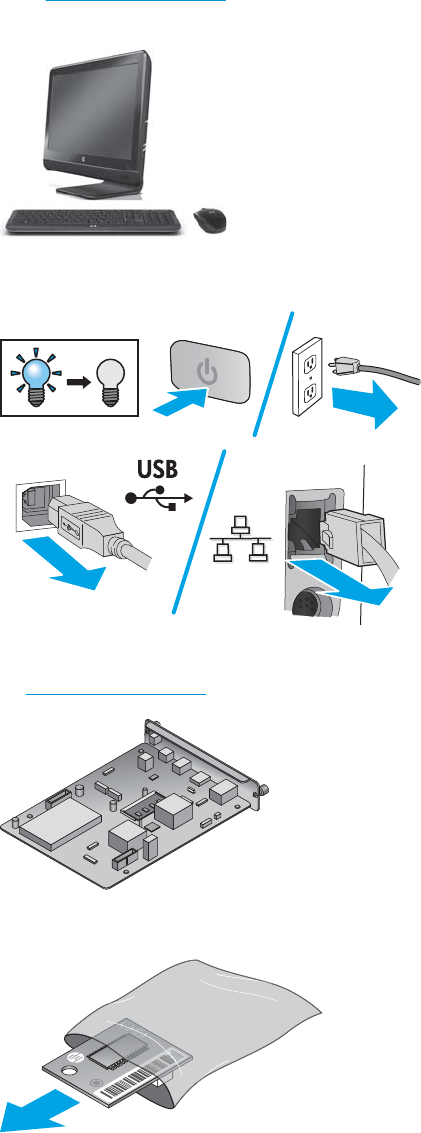 USB