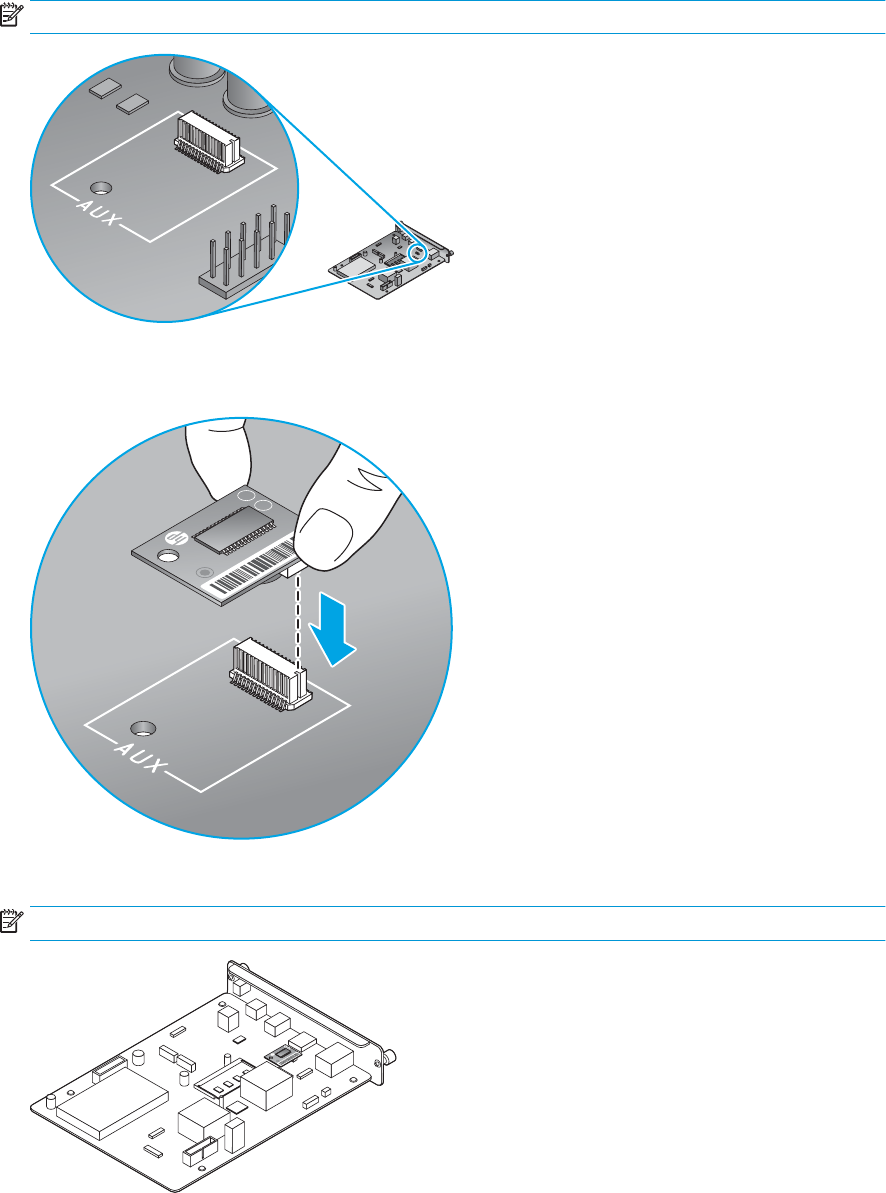 AUX

AUX