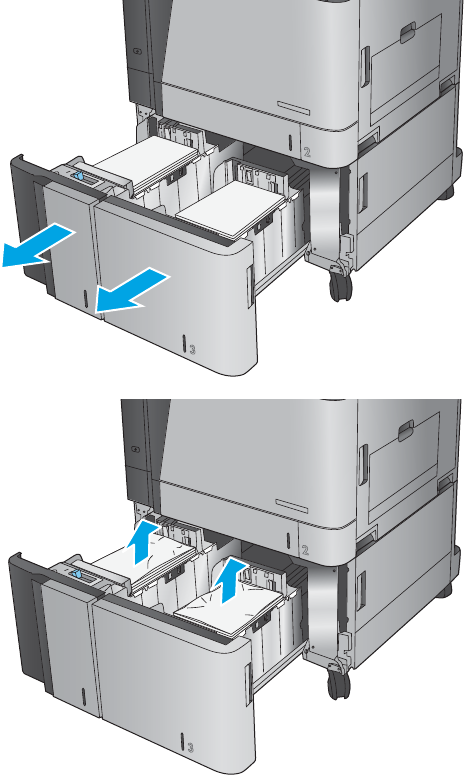 2
3
2
3