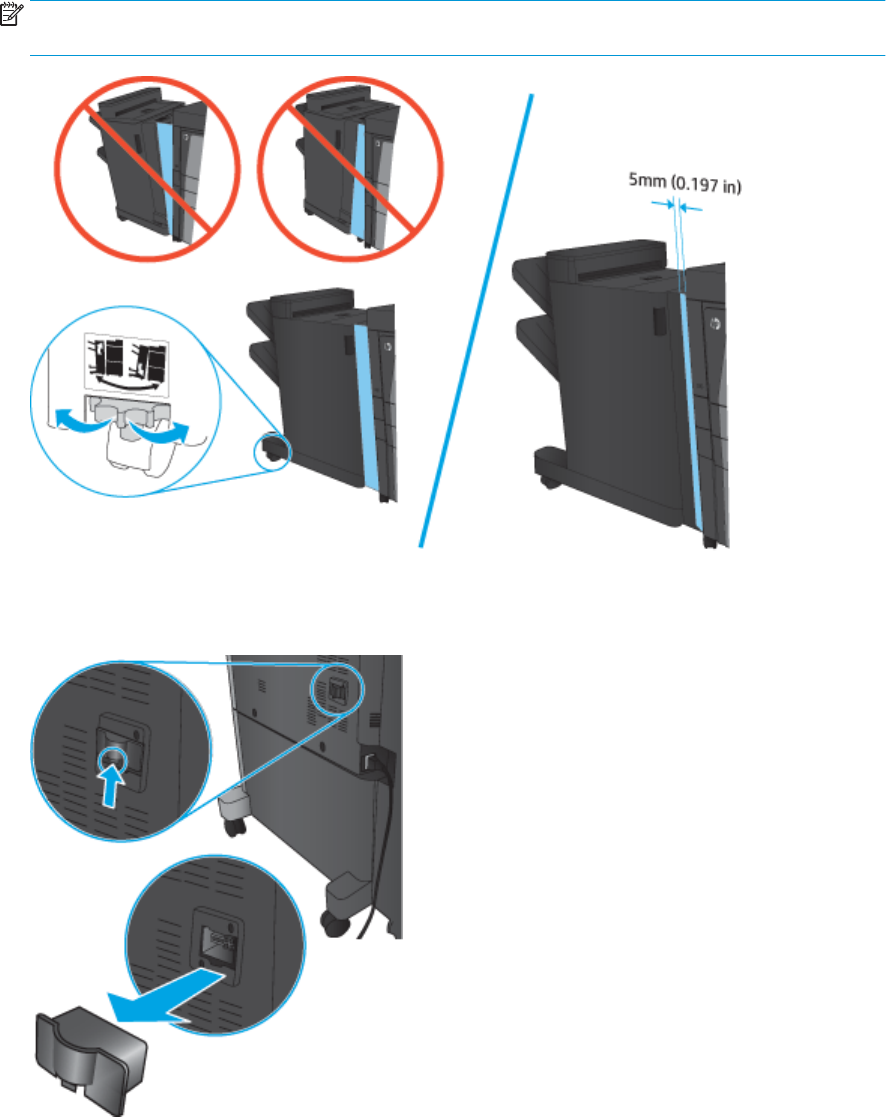 5mm (0.197 in)