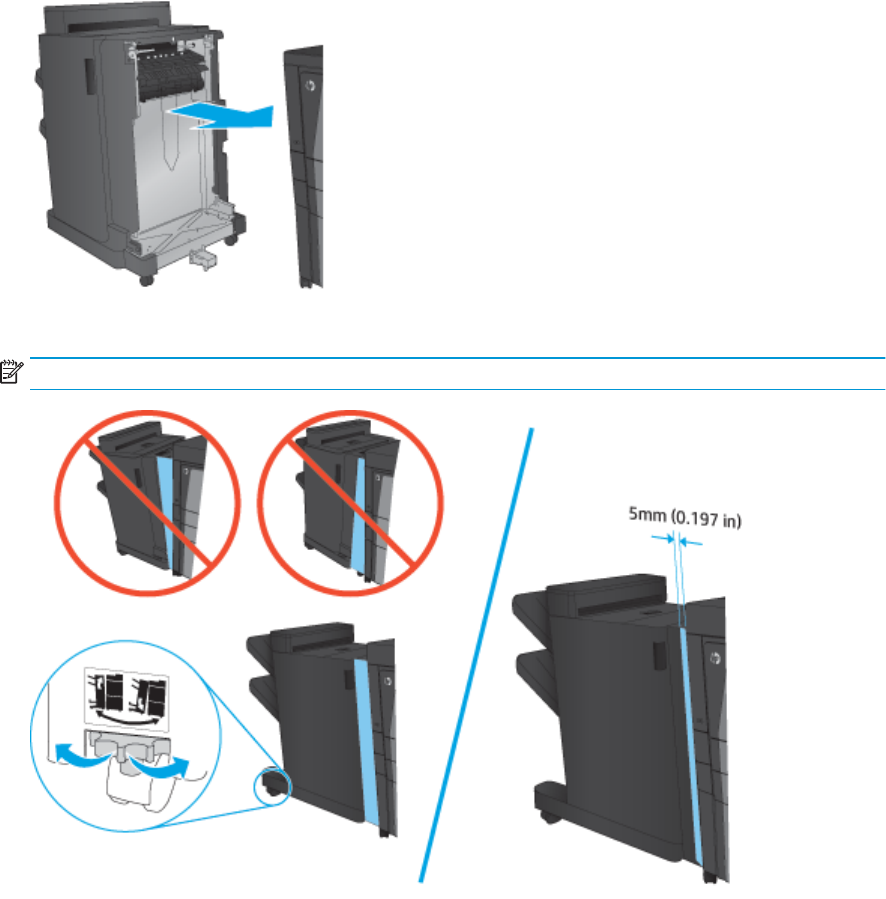 5mm (0.197 in)