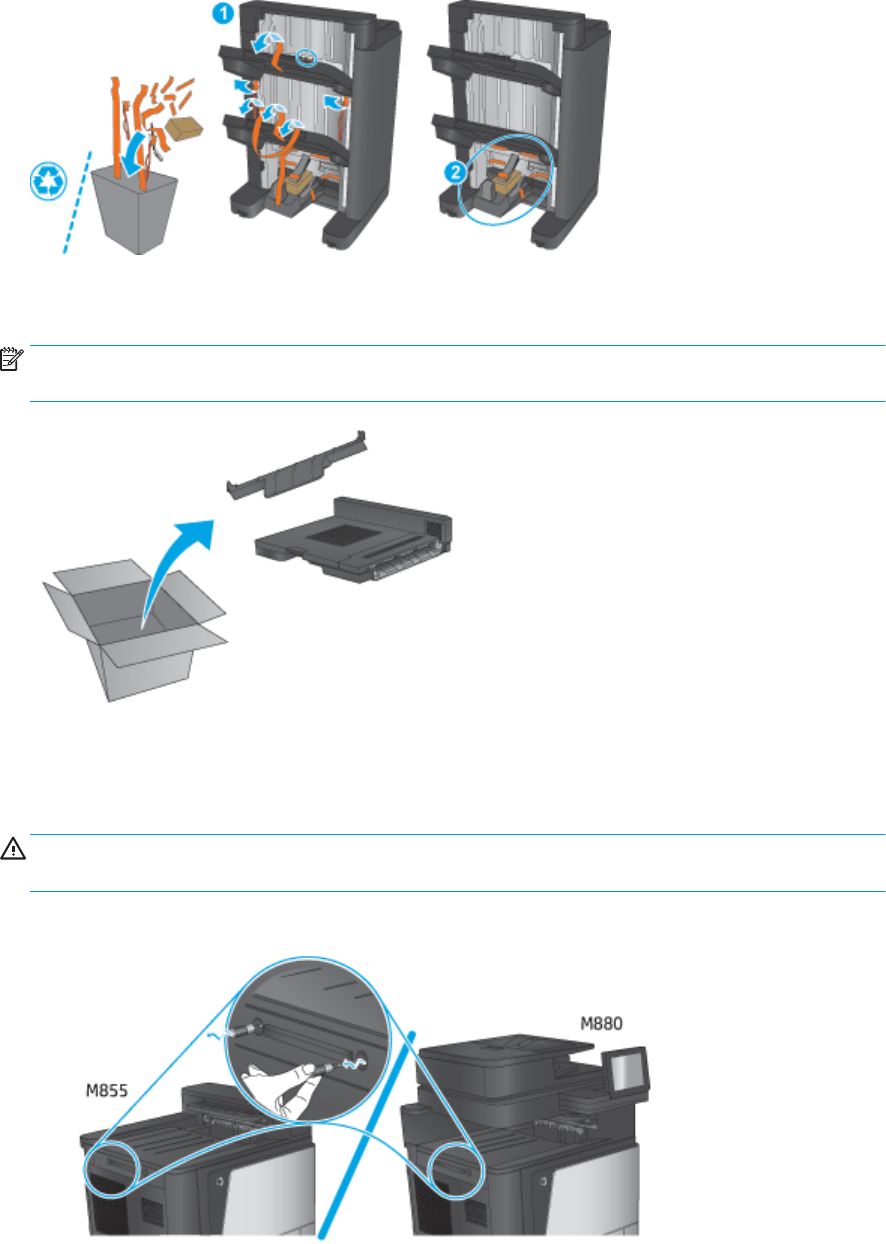 1

2

M880

M855