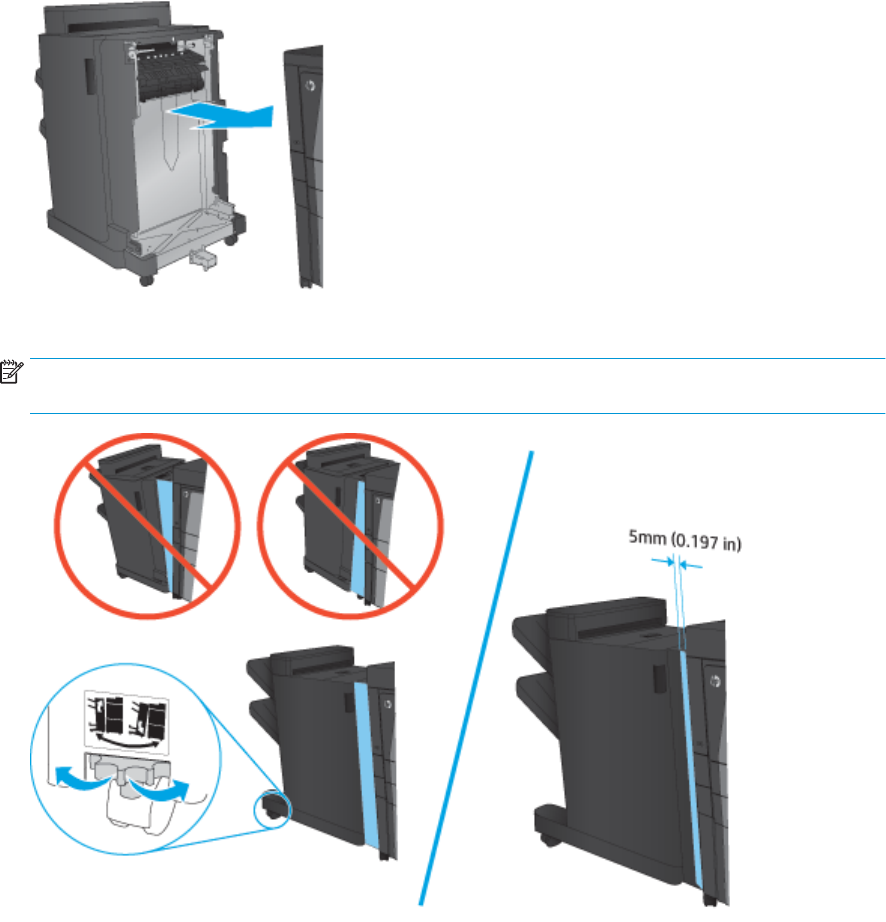 5mm (0.197 in)