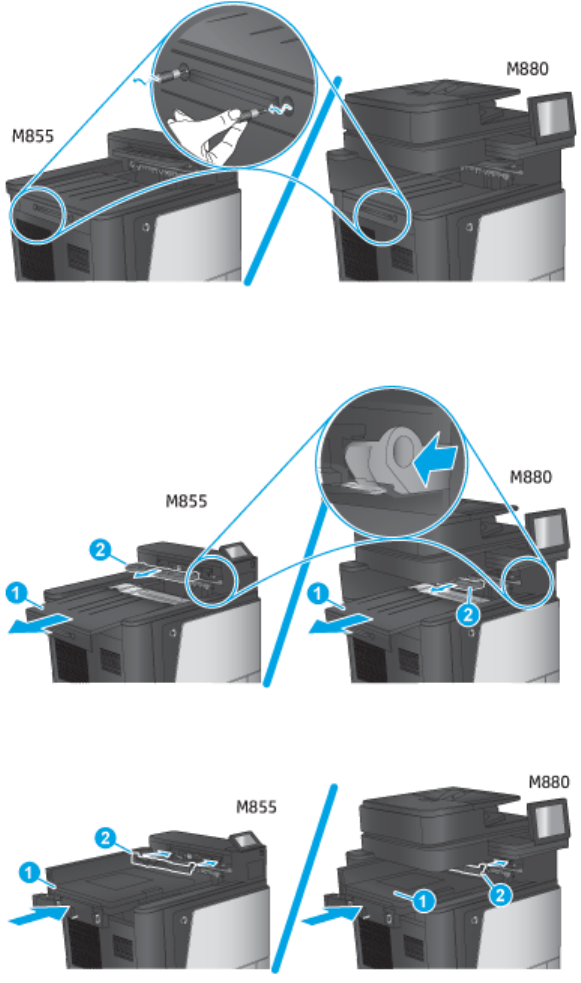 M855

M880

M855

M880

2

1

1

2

M855

M880

2

1

1

2