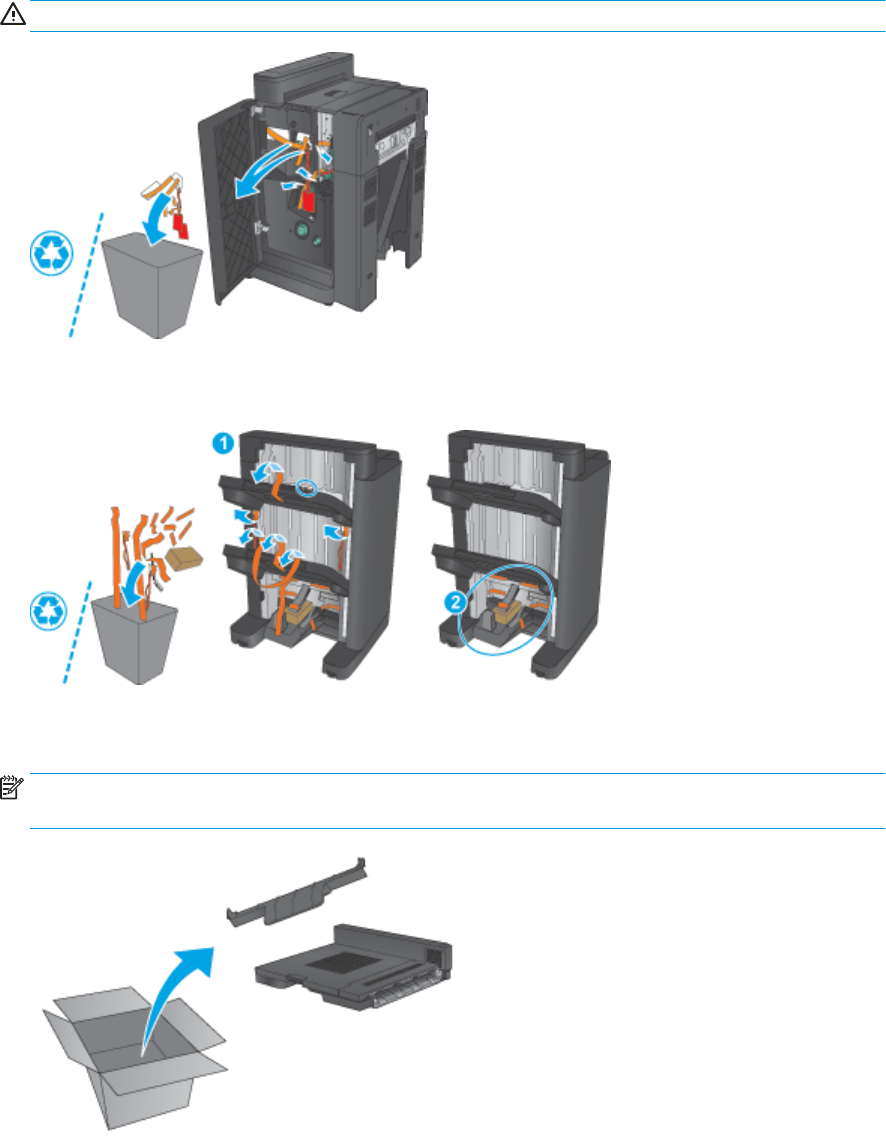 1
2