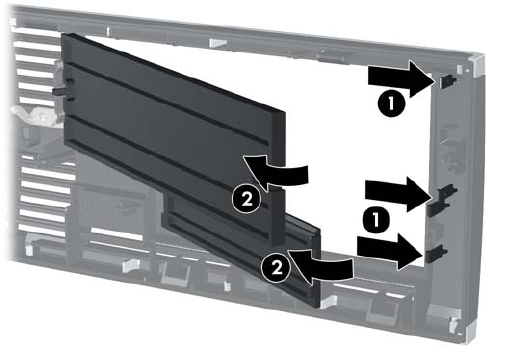 1
2
1
2