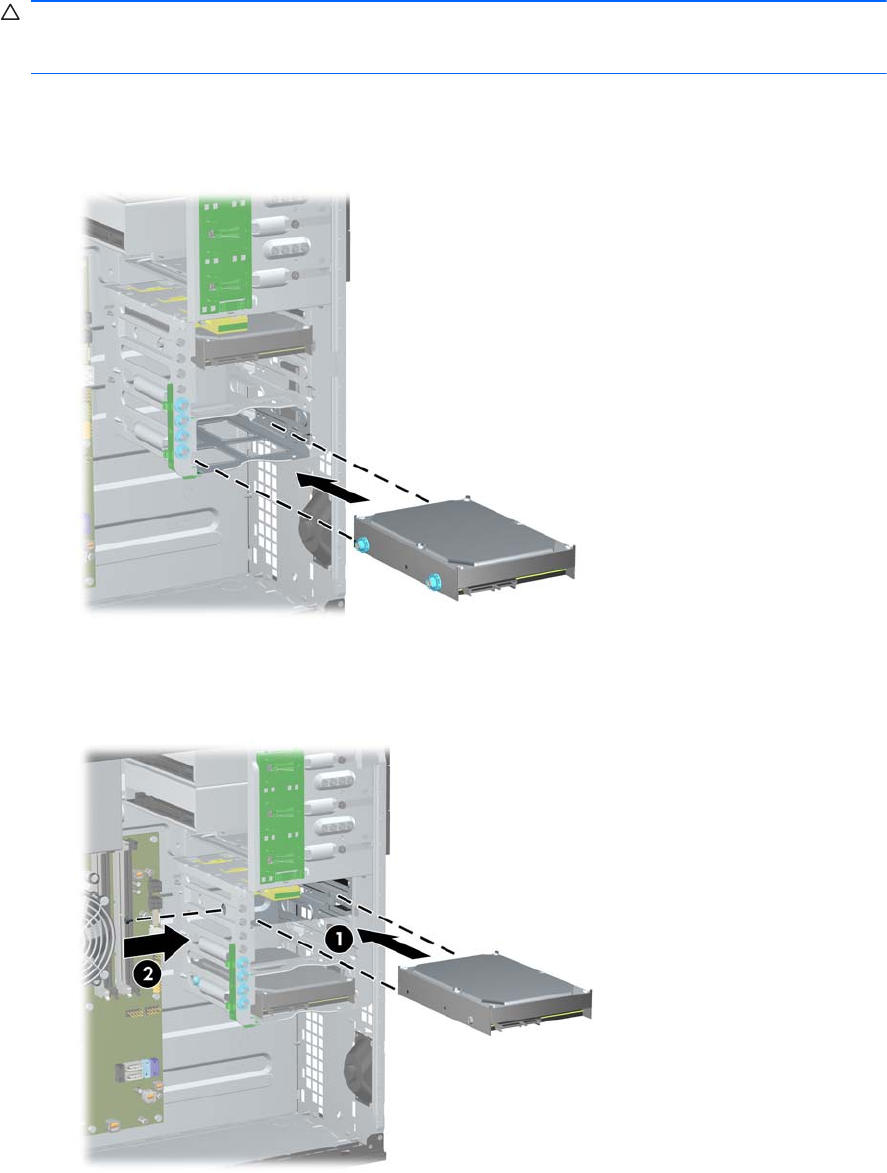 1

2