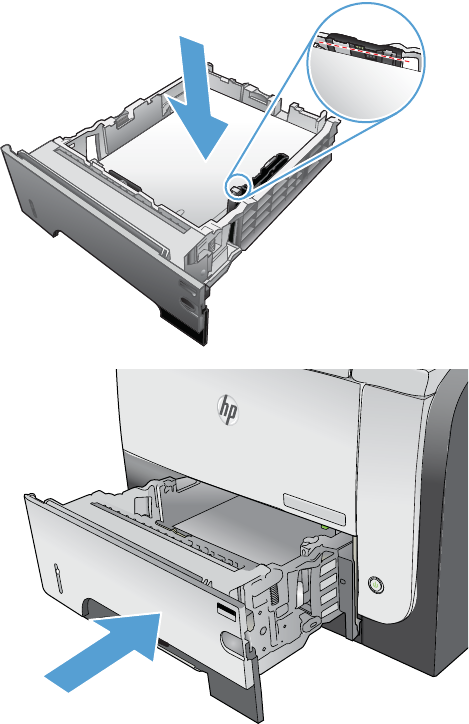 hp