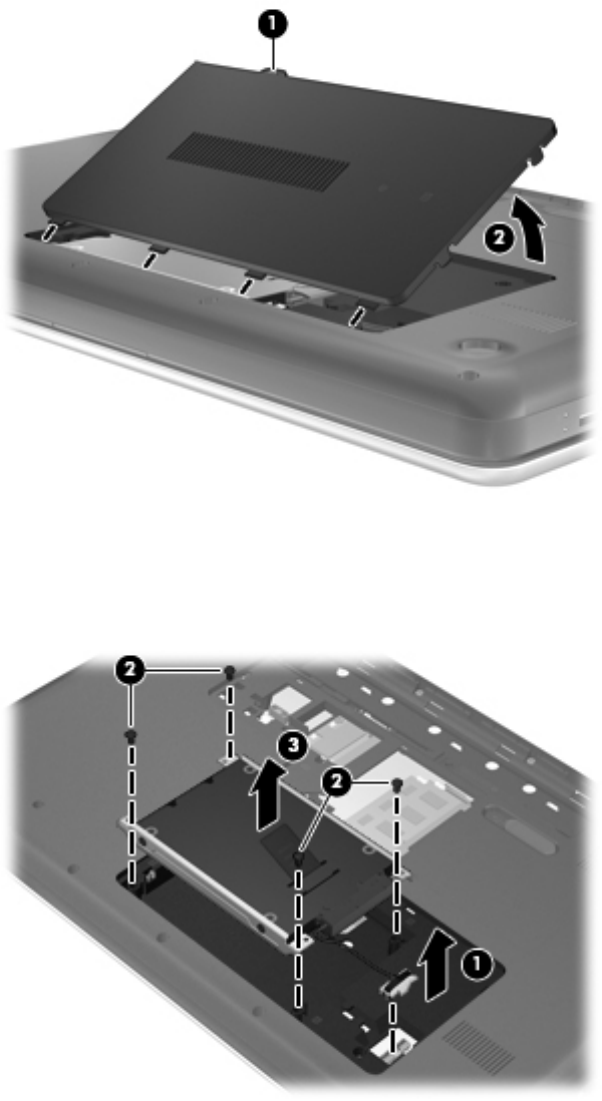 1

2

2

3

2

1