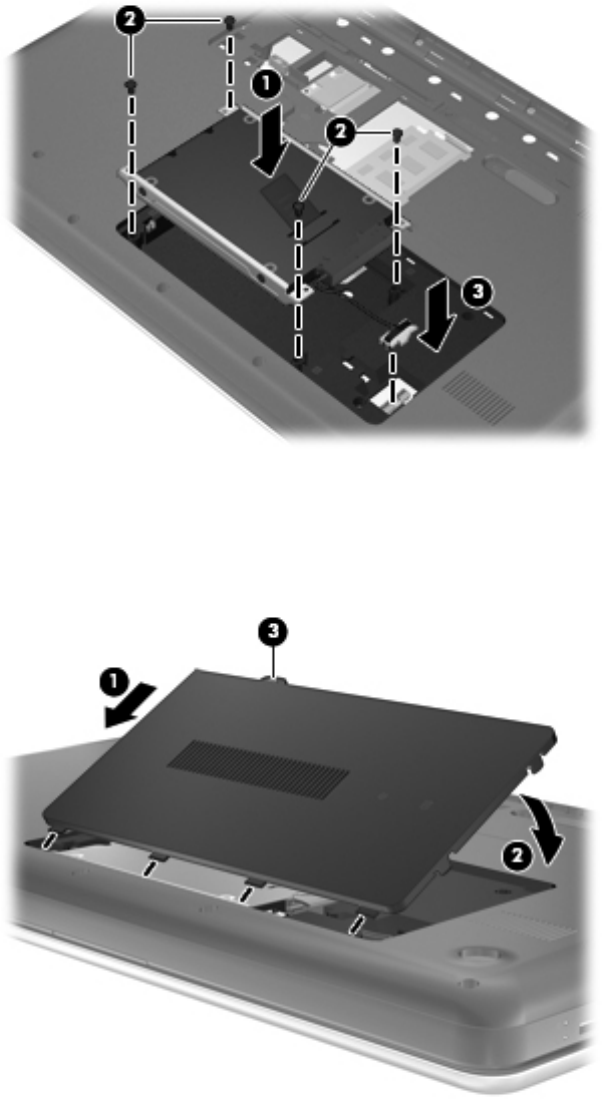 2
1
2
3

3
1
2