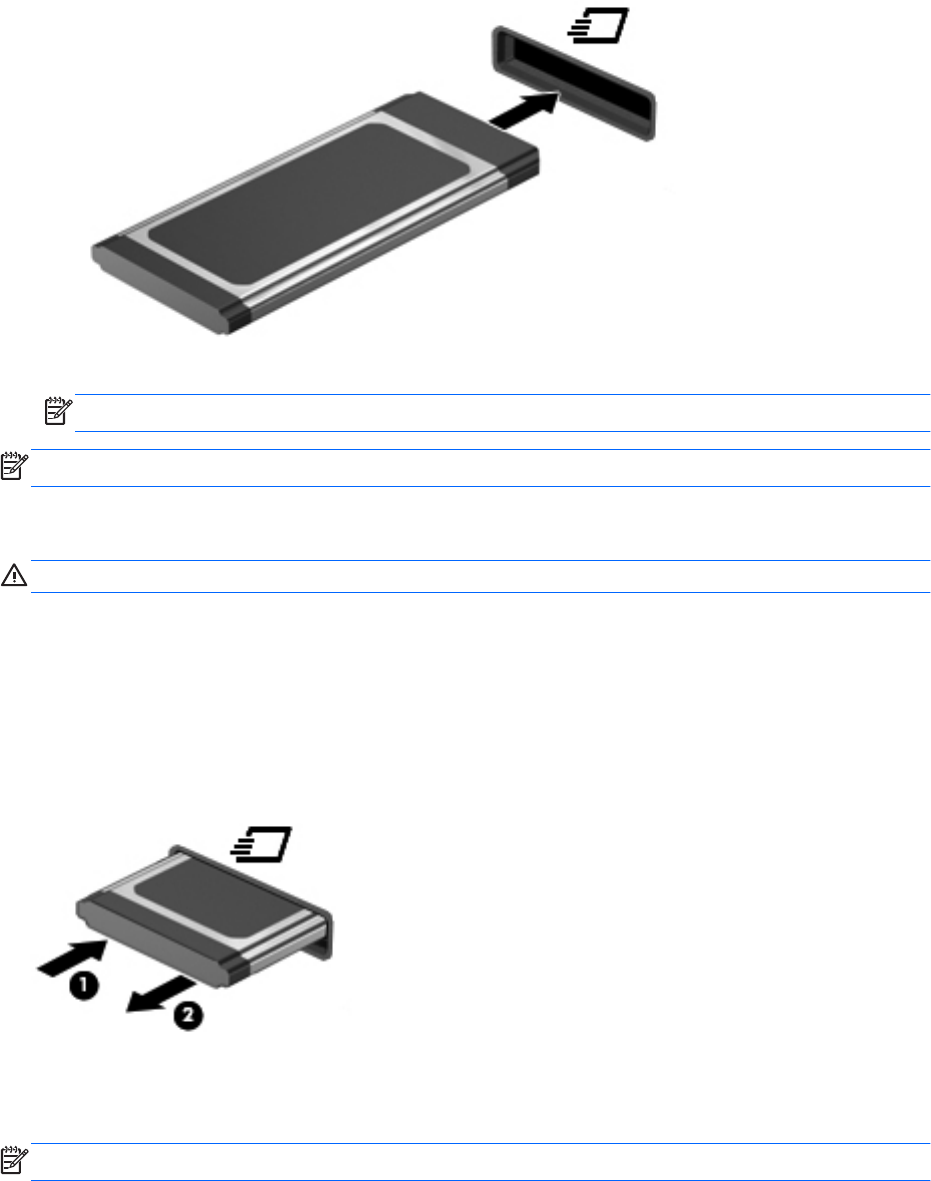 1
2