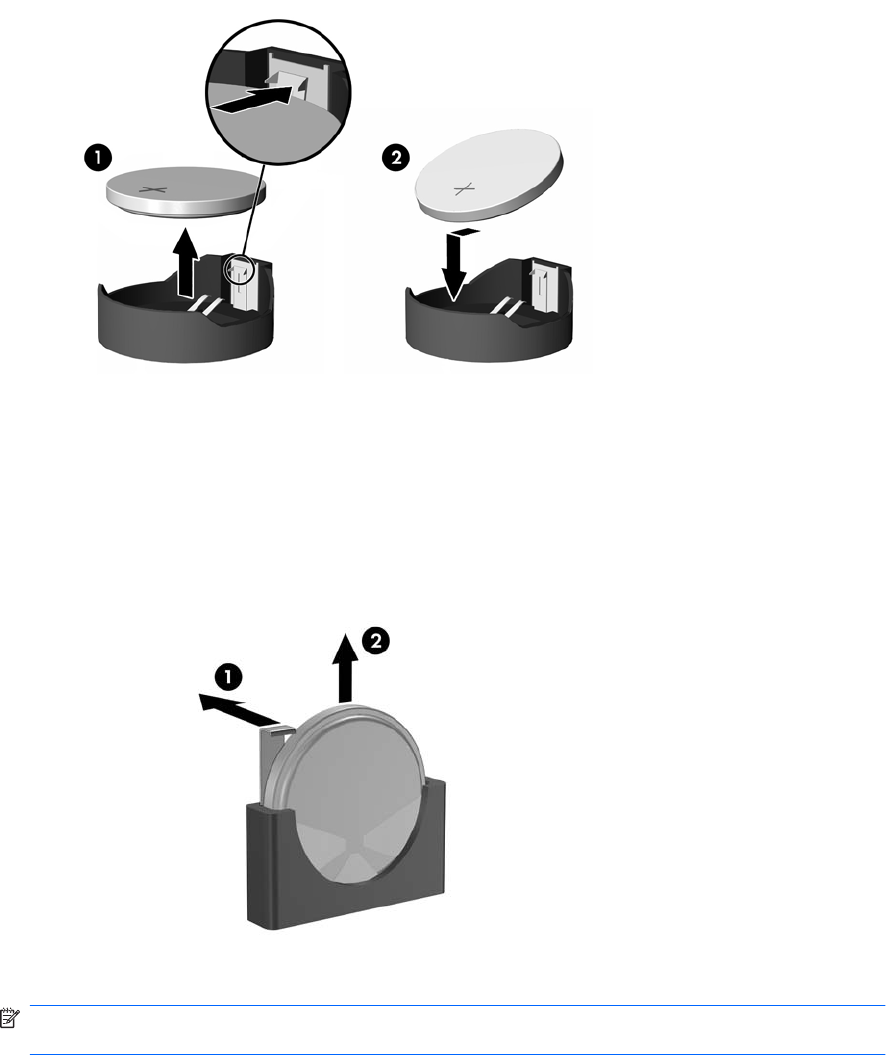 1

2

1

2