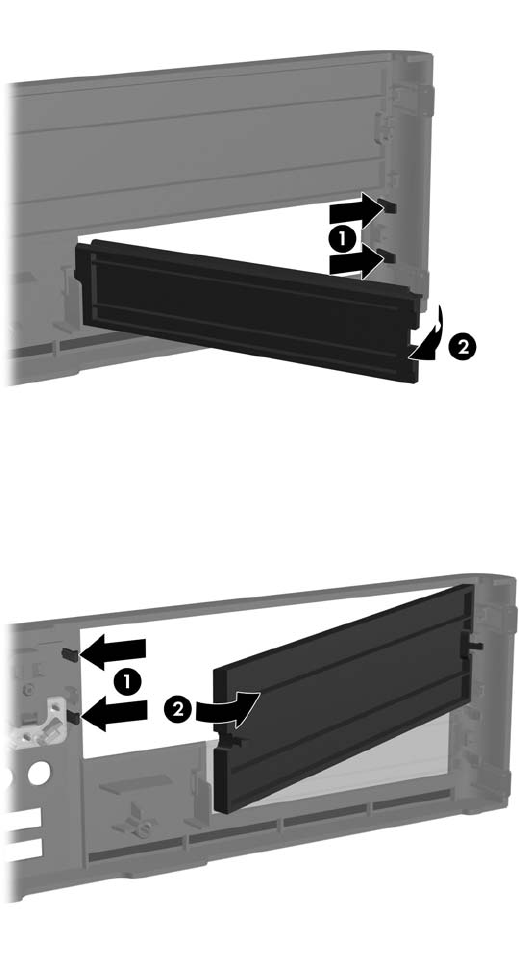 1
2
1
2