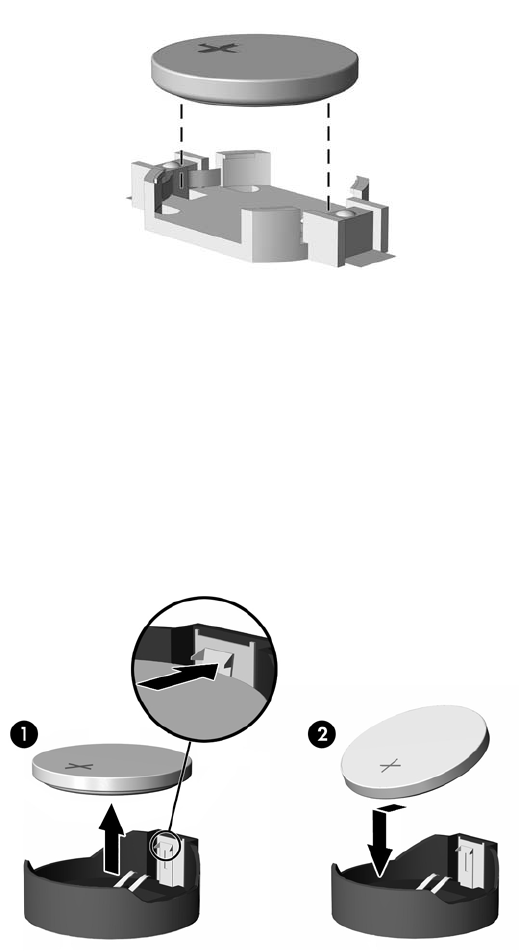 1

2