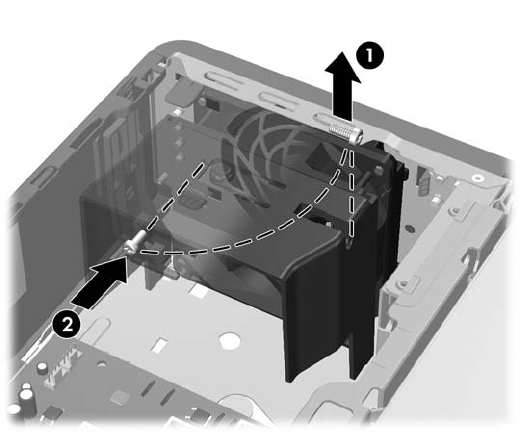 1

2