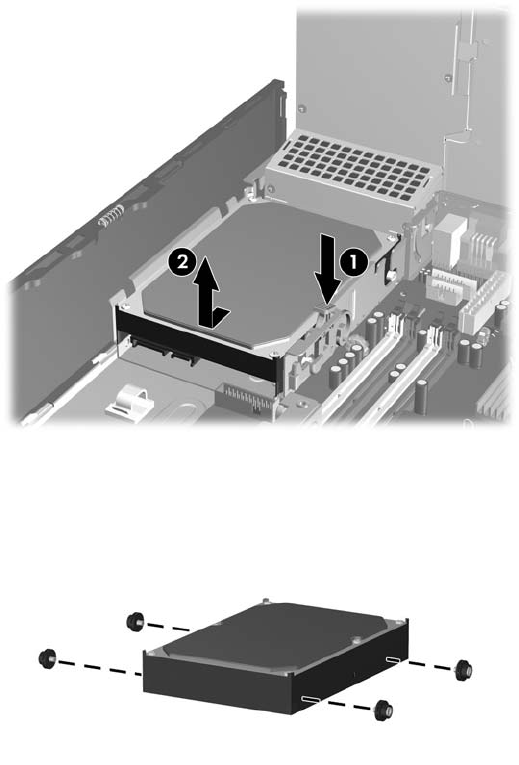 2
1