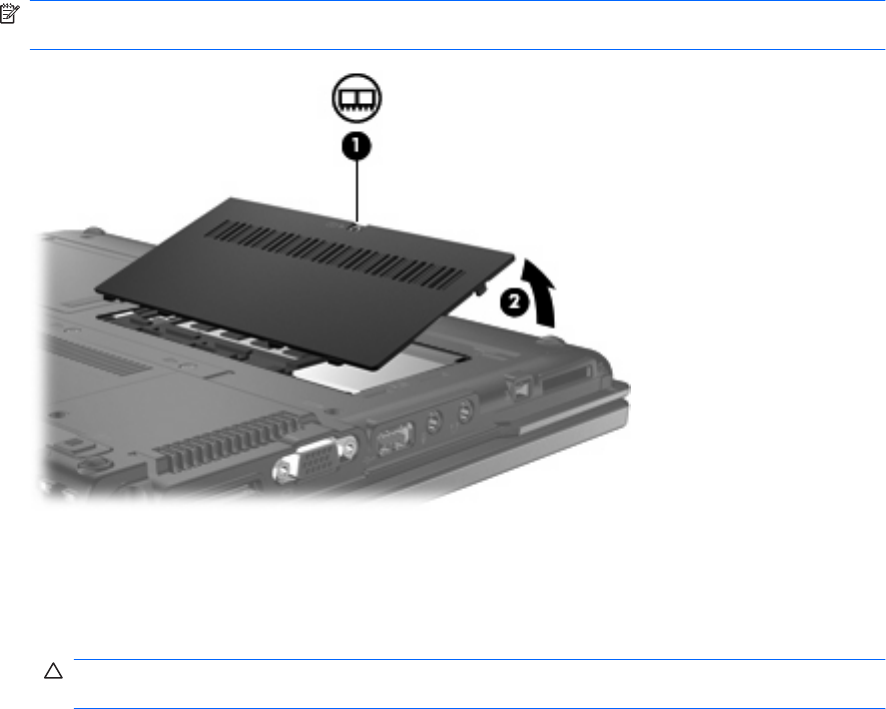 1

2